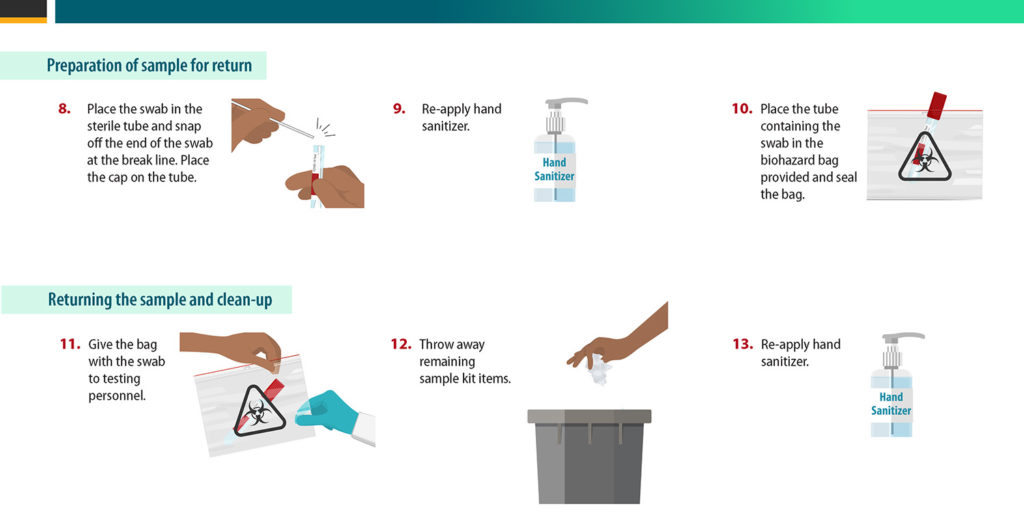 Preparation of sample for return

8. Place the swab in the sterile tube and snap off the end of the swab at the break line. Place the cap on the tube.

9. Re-apply hand sanitizer.

Hand Sanitizer

10. Place the tube containing the swab in the biohazard bag provided and seal the bag.

Returning the sample and clean-up

11. Give the bag with the swab to testing personnel.

12. Throw away remaining sample kit items.

13. Re-apply hand sanitizer.

Hand Sanitizer